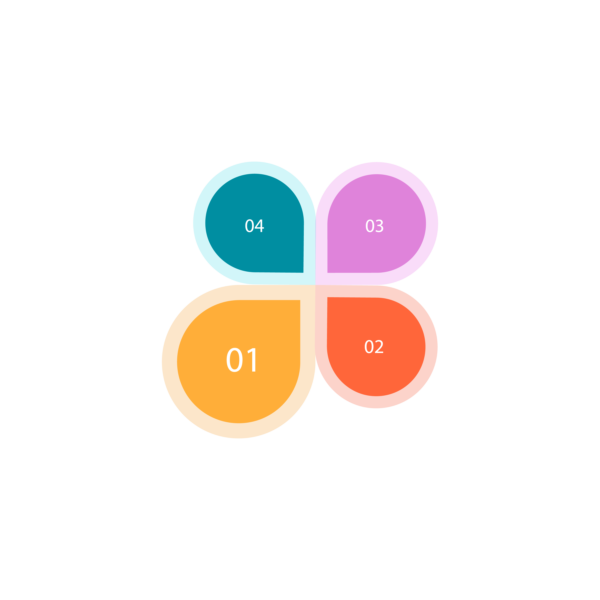 04

03

01

02