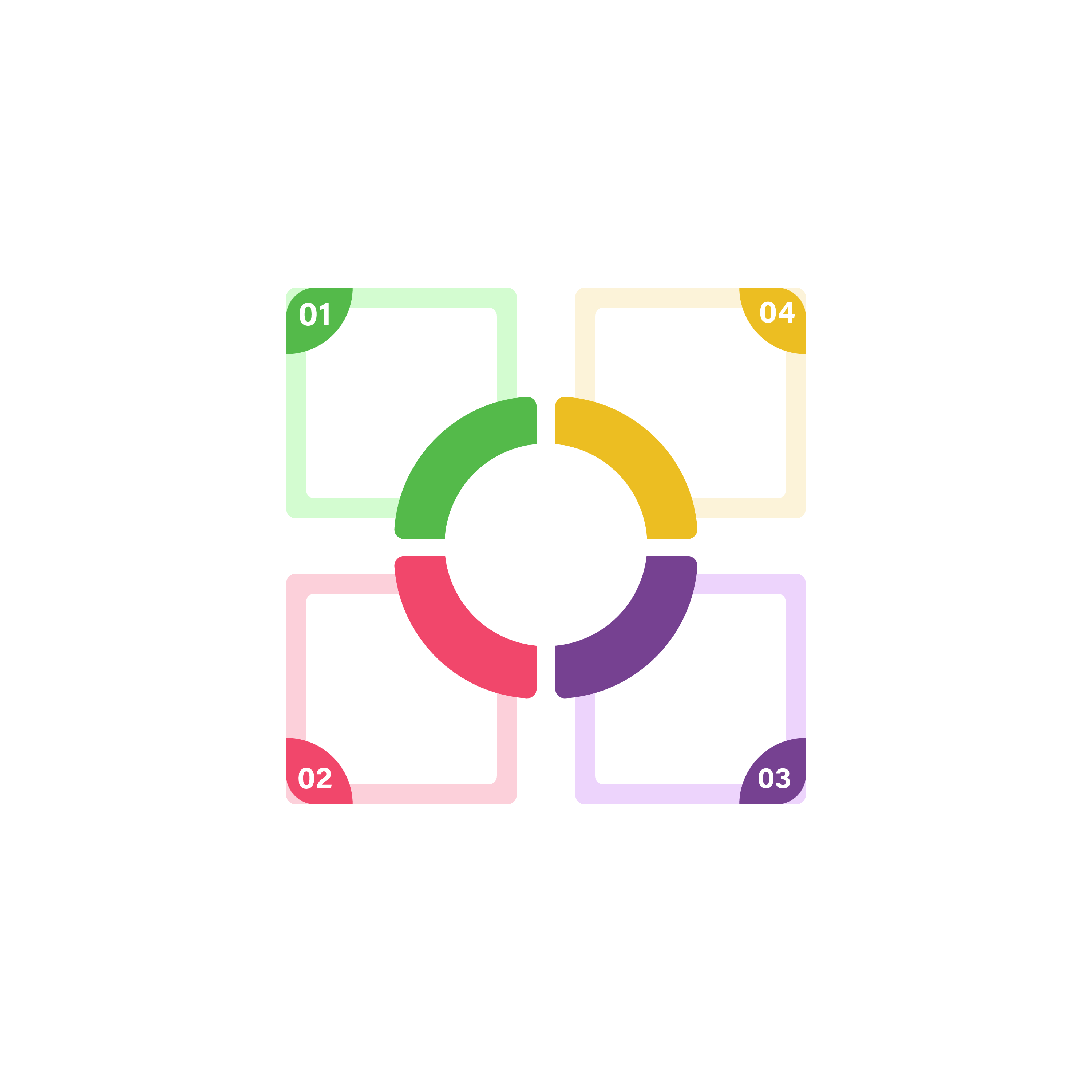 01

04

02

03