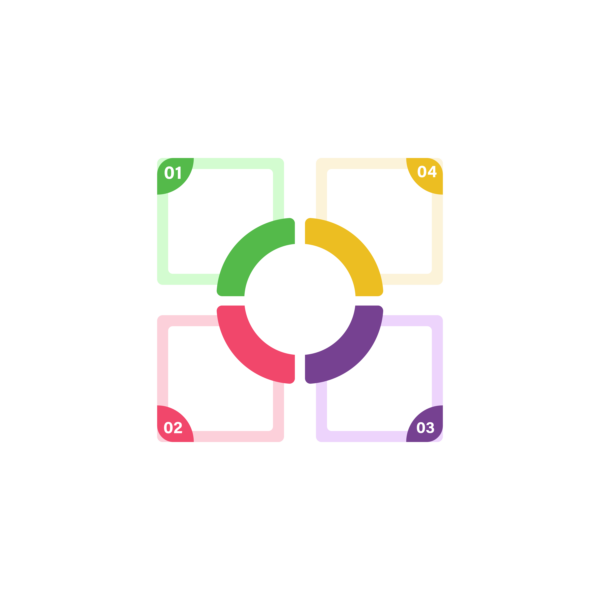 01

04

02

03