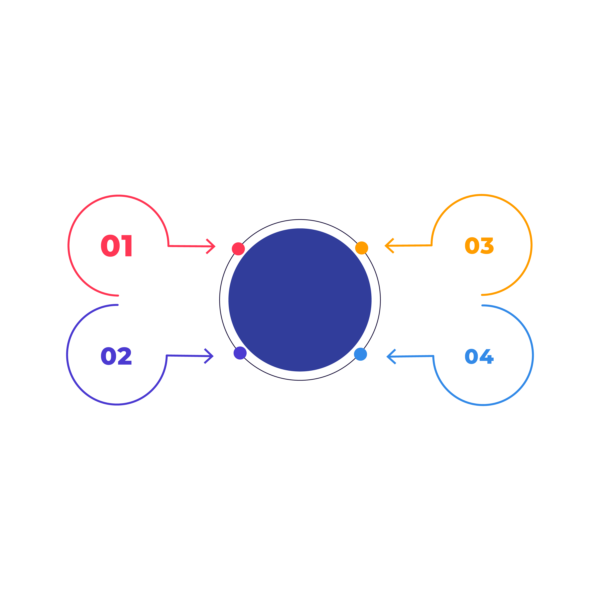 01

02

03

04